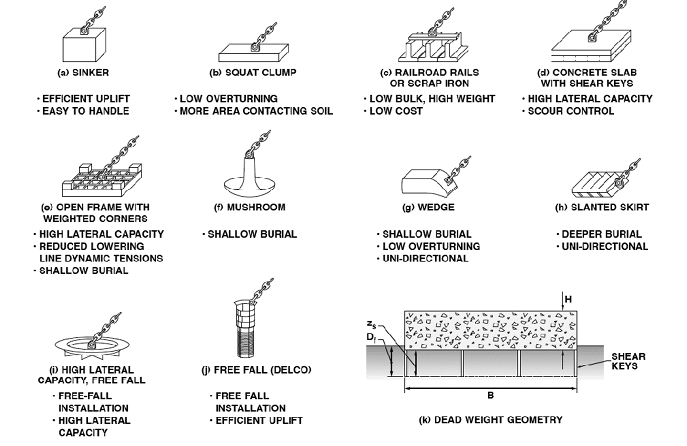 (a) SINKER

· EFFICIENT UPLIFT
· EASY TO HANDLE

(b) SQUAT CLUMP

· LOW OVERTURNING
· MORE AREA CONTACTING SOIL

(c) RAILROAD RAILS OR SCRAP IRON

· LOW BULK, HIGH WEIGHT
· LOW COST

(d) CONCRETE SLAB WITH SHEAR KEYS

· HIGH LATERAL CAPACITY
· SCOUR CONTROL

(e) OPEN FRAME WITH WEIGHTED CORNERS

· HIGH LATERAL CAPACITY
· REDUCED LOWERING LINE DYNAMIC TENSIONS
· SHALLOW BURIAL

(f) MUSHROOM

· SHALLOW BURIAL

(g) WEDGE

· SHALLOW BURIAL
· LOW OVERTURNING
· UNI-DIRECTIONAL

(h) SLANTED SKIRT

· DEEPER BURIAL
· UNI-DIRECTIONAL

(i) HIGH LATERAL CAPACITY, FREE FALL

· FREE-FALL INSTALLATION
· HIGH LATERAL CAPACITY

(j) FREE FALL (DELCO)

· FREE FALL INSTALLATION
· EFFICIENT UPLIFT

H
$z_s$
$D_f$
SHEAR KEYS
B

(k) DEAD WEIGHT GEOMETRY