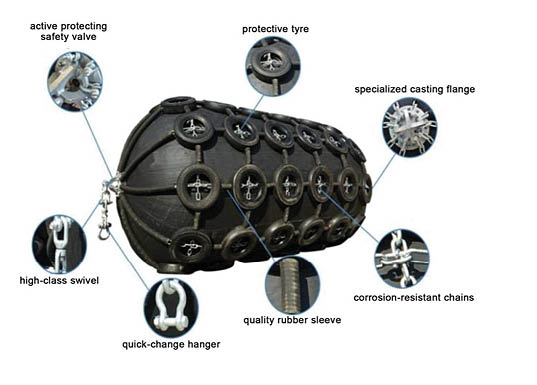 active protecting safety valve

protective tyre

specialized casting flange

high-class swivel

quick-change hanger

quality rubber sleeve

corrosion-resistant chains