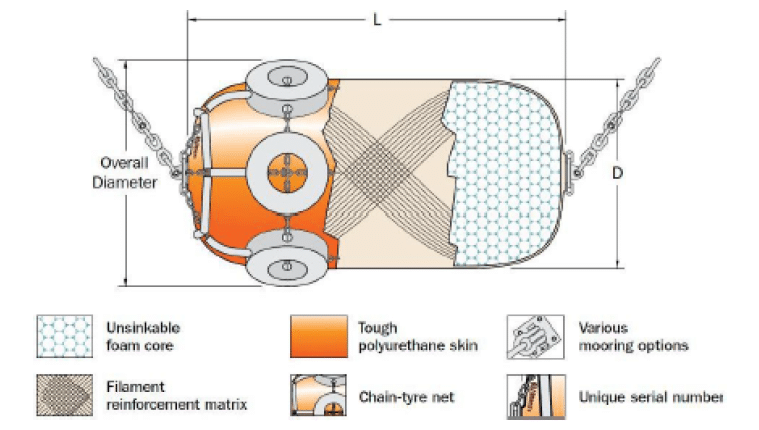 L

Overall Diameter

D

Unsinkable foam core

Tough polyurethane skin

Various mooring options

Filament reinforcement matrix

Chain-tyre net

Unique serial number